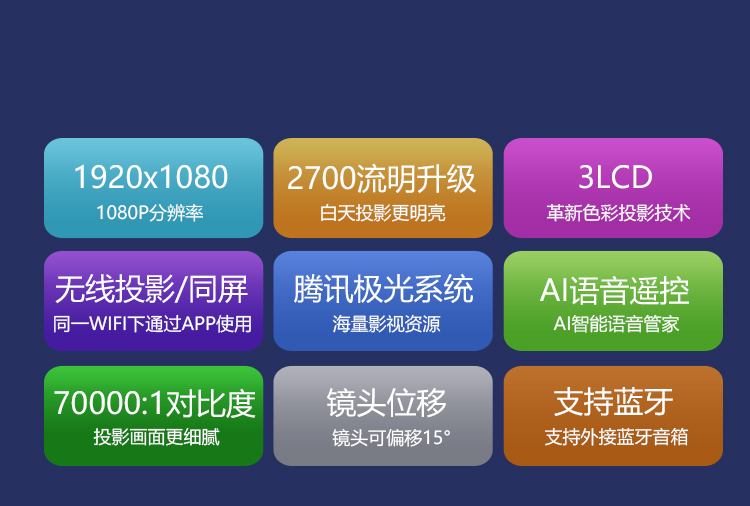 1920x1080
1080P分辨率

2700流明升级
白天投影更明亮

3LCD
革新色彩投影技术

无线投影/同屏
同一WIFI下通过APP使用

腾讯极光系统
海量影视资源

AI语音遥控
AI智能语音管家

70000:1对比度
投影画面更细腻

镜头位移
镜头可偏移15°

支持蓝牙
支持外接蓝牙音箱